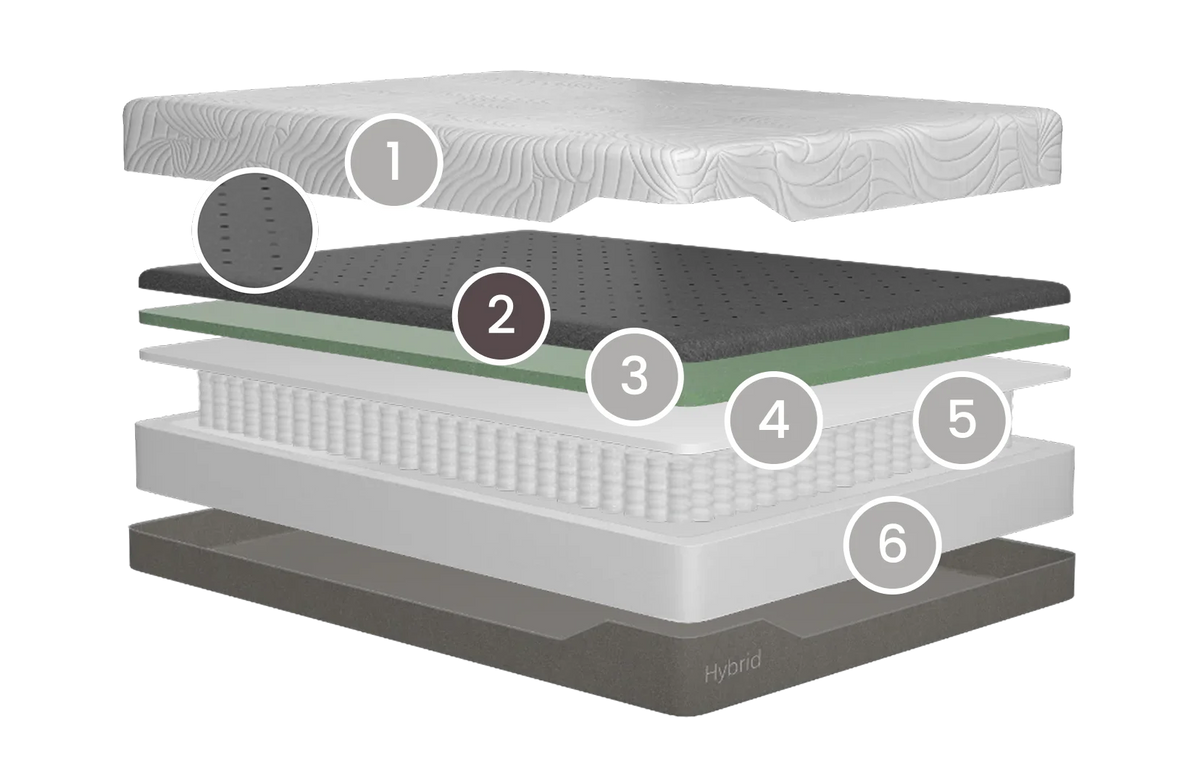 1
2
3
4
5
6
Hybrid