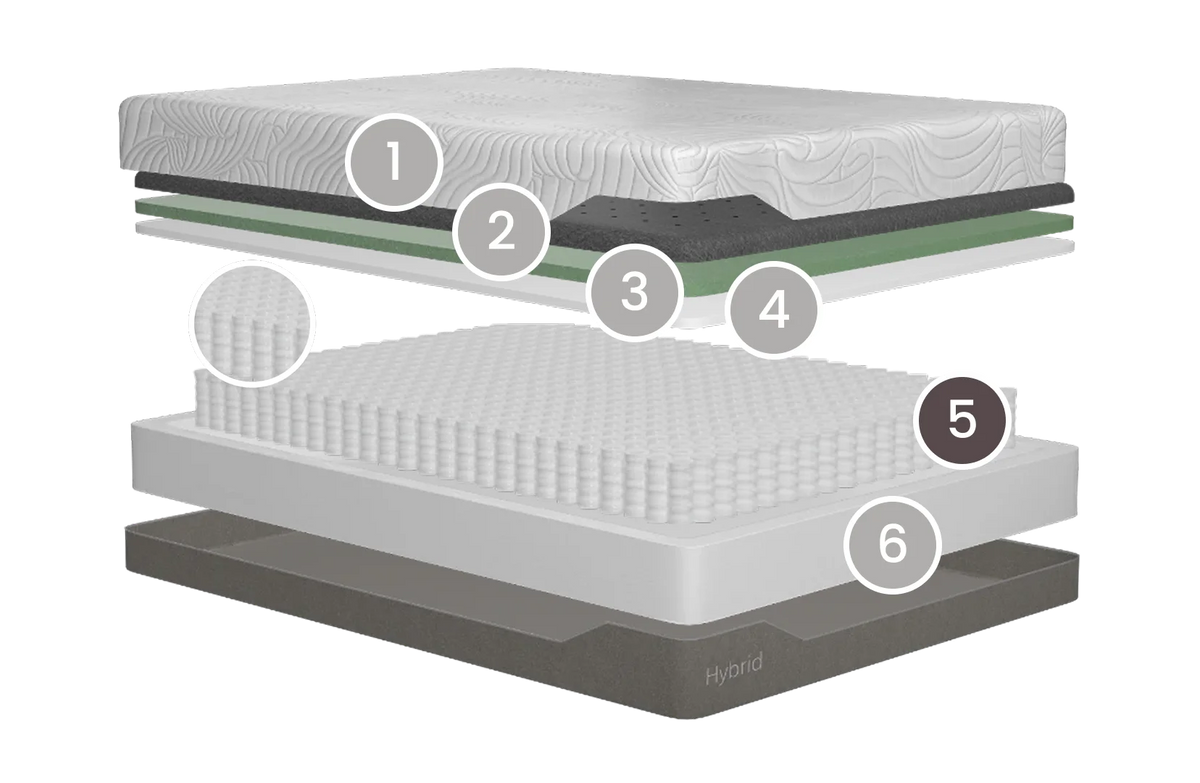 1
2
3
4
5
6
Hybrid